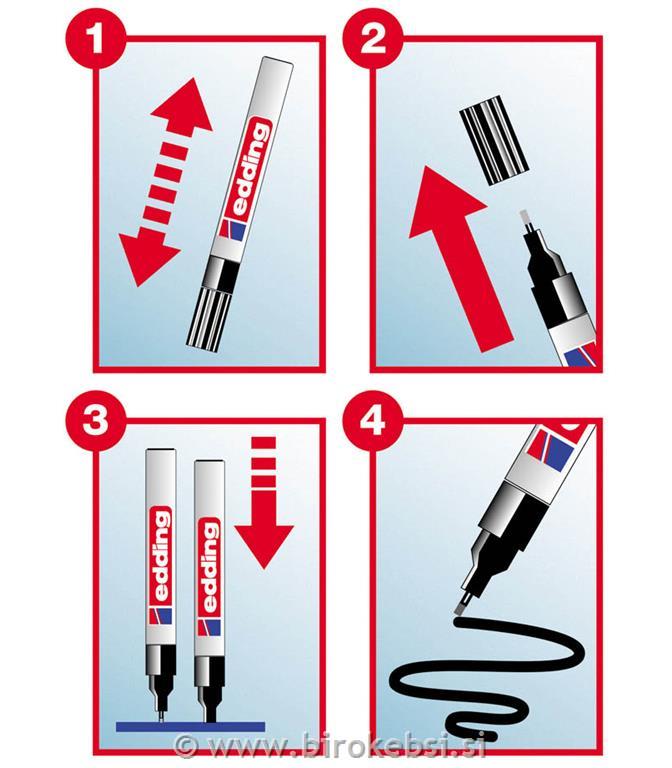 1
edding
2
3
edding
edding
4
© www.birokebsi.si